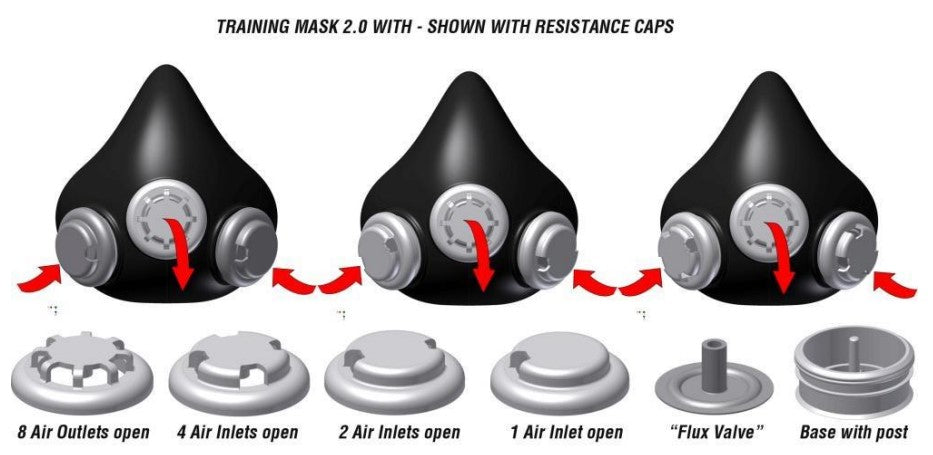 TRAINING MASK 2.0 WITH - SHOWN WITH RESISTANCE CAPS

8 Air Outlets open

4 Air Inlets open

2 Air Inlets open

1 Air Inlet open

"Flux Valve"

Base with post